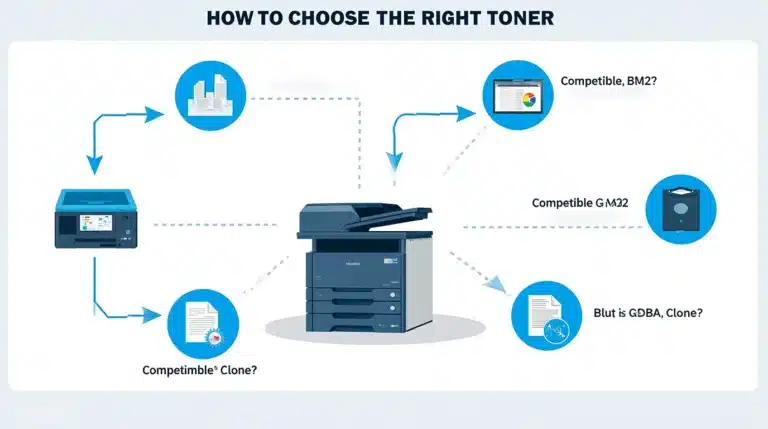 HOW TO CHOOSE THE RIGHT TONER

Competible, BM2?

Competible GM22

Blut is GDBA, Clone?

Competimble Clone?